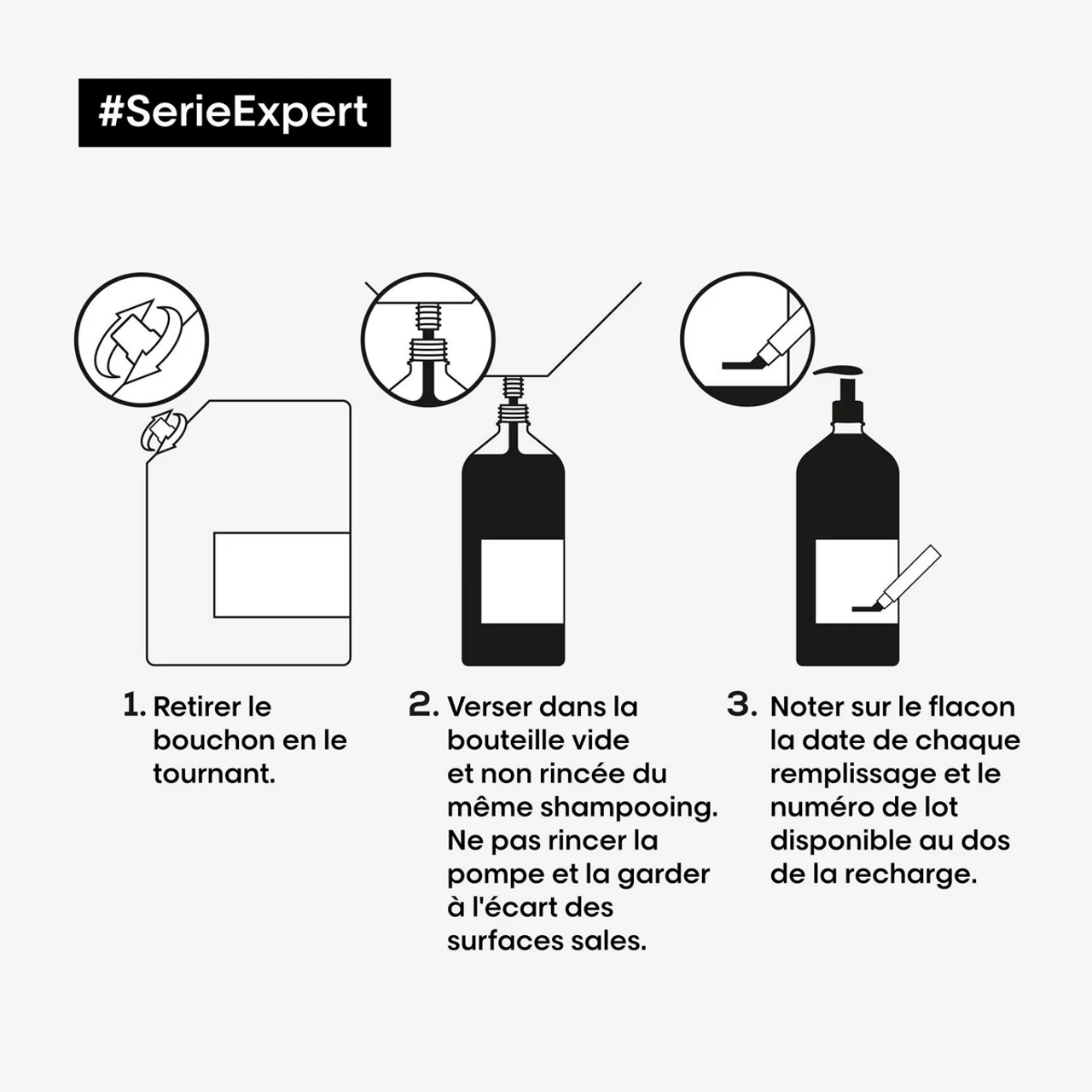 #SerieExpert

1. Retirer le bouchon en le tournant.

2. Verser dans la bouteille vide et non rincée du même shampooing. Ne pas rincer la pompe et la garder à l'écart des surfaces sales.

3. Noter sur le flacon la date de chaque remplissage et le numéro de lot disponible au dos de la recharge.